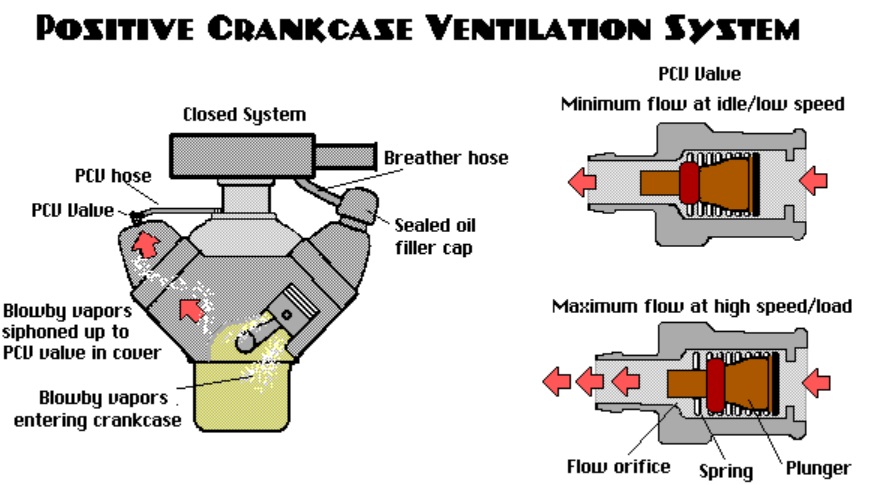 POSITIVE CRANKCASE VENTILATION SYSTEM

Closed System

PCV hose

PCV Valve

Breather hose

Sealed oil filler cap

Blowby vapors siphoned up to PCV valve in cover

Blowby vapors entering crankcase

PCV Valve

Minimum flow at idle/low speed

Maximum flow at high speed/load

Flow orifice

Spring

Plunger