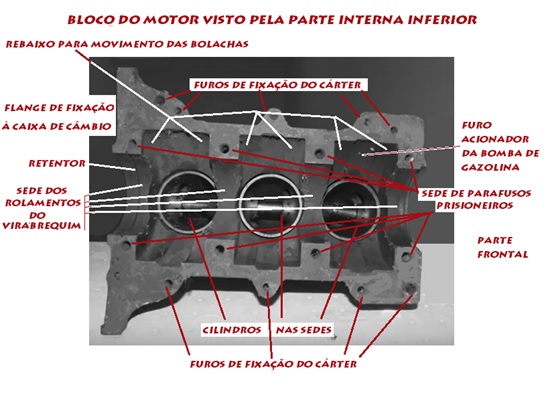 BLOCO DO MOTOR VISTO PELA PARTE INTERNA INFERIOR

REBAIXO PARA MOVIMENTO DAS BOLACHAS

FUROS DE FIXAÇÃO DO CÁRTER

FLANGE DE FIXAÇÃO À CAIXA DE CÂMBIO

FURO ACIONADOR DA BOMBA DE GAZOLINA

RETENTOR

SEDE DOS ROLAMENTOS DO VIRABREQUIM

SEDE DE PARAFUSOS PRISIONEIROS

PARTE FRONTAL

CILINDROS

NAS SEDES

FUROS DE FIXAÇÃO DO CÁRTER