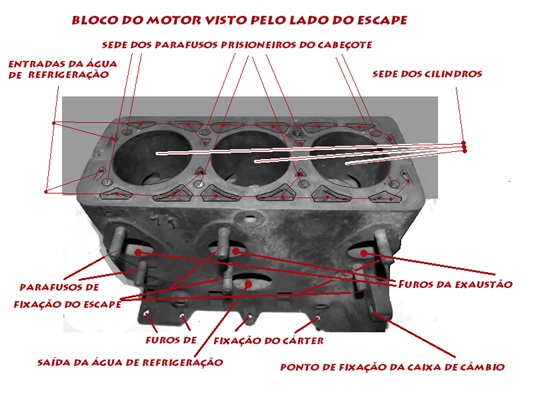 BLOCO DO MOTOR VISTO PELO LADO DO ESCAPE

SEDE DOS PARAFUSOS PRISIONEIROS DO CABEÇOTE

ENTRADAS DA ÁGUA DE REFRIGERAÇÃO

SEDE DOS CILINDROS

PARAFUSOS DE FIXAÇÃO DO ESCAPE

FUROS DA EXAUSTÃO

FUROS DE

FIXAÇÃO DO CÁRTER

SAÍDA DA ÁGUA DE REFRIGERAÇÃO

PONTO DE FIXAÇÃO DA CAIXA DE CÂMBIO