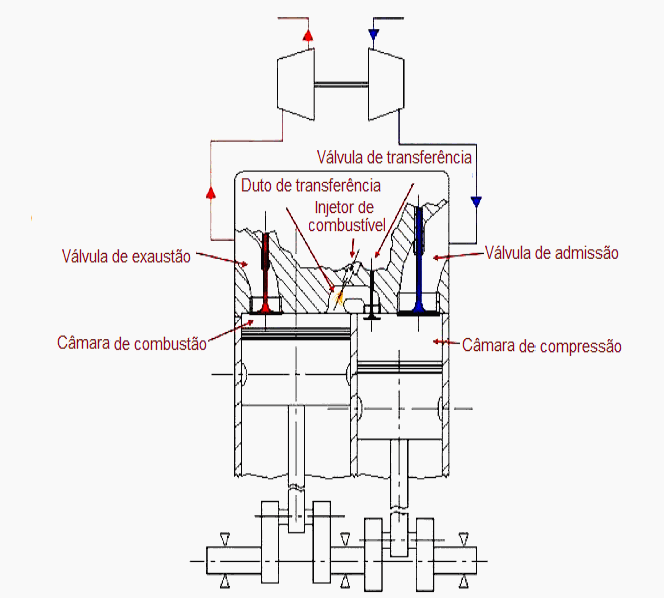 Válvula de transferência
Duto de transferência
Injetor de combustível
Válvula de exaustão
Válvula de admissão
Câmara de combustão
Câmara de compressão